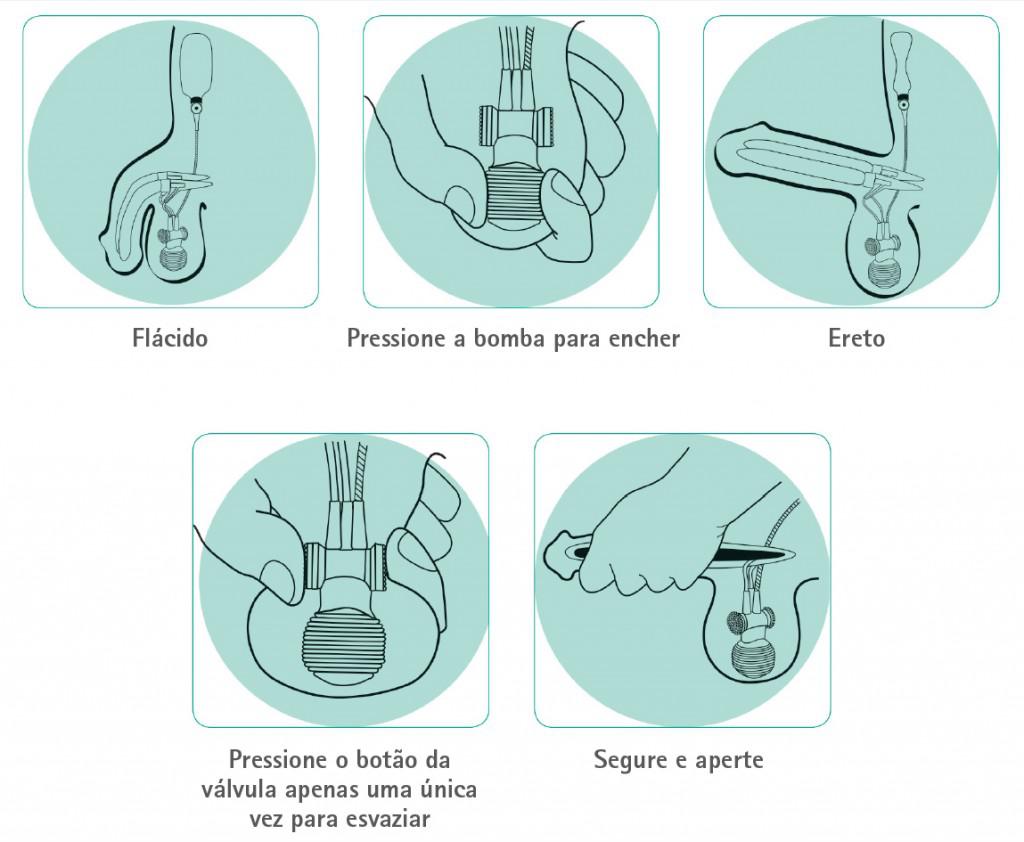 Flácido

Pressione a bomba para encher

Ereto

Pressione o botão da válvula apenas uma única vez para esvaziar

Segure e aperte